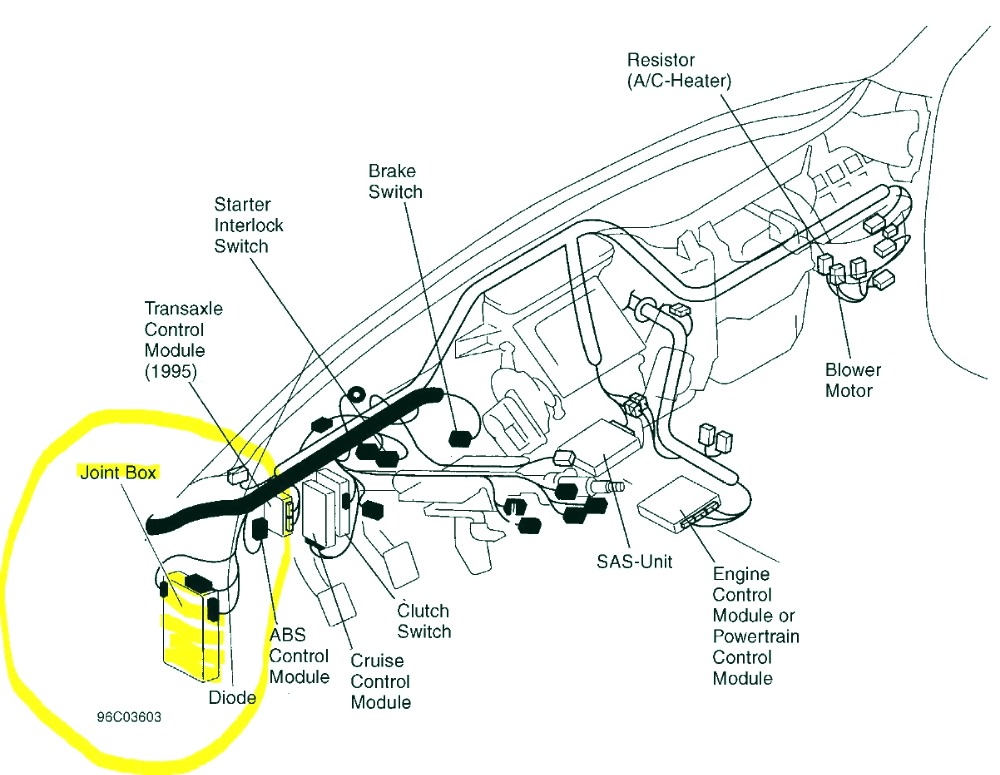 Resistor (A/C-Heater)

Brake Switch

Starter Interlock Switch

Transaxle Control Module (1995)

Blower Motor

Joint Box

SAS-Unit

Engine Control Module or Powertrain Control Module

Clutch Switch

ABS Control Module

Cruise Control Module

Diode

96C03603