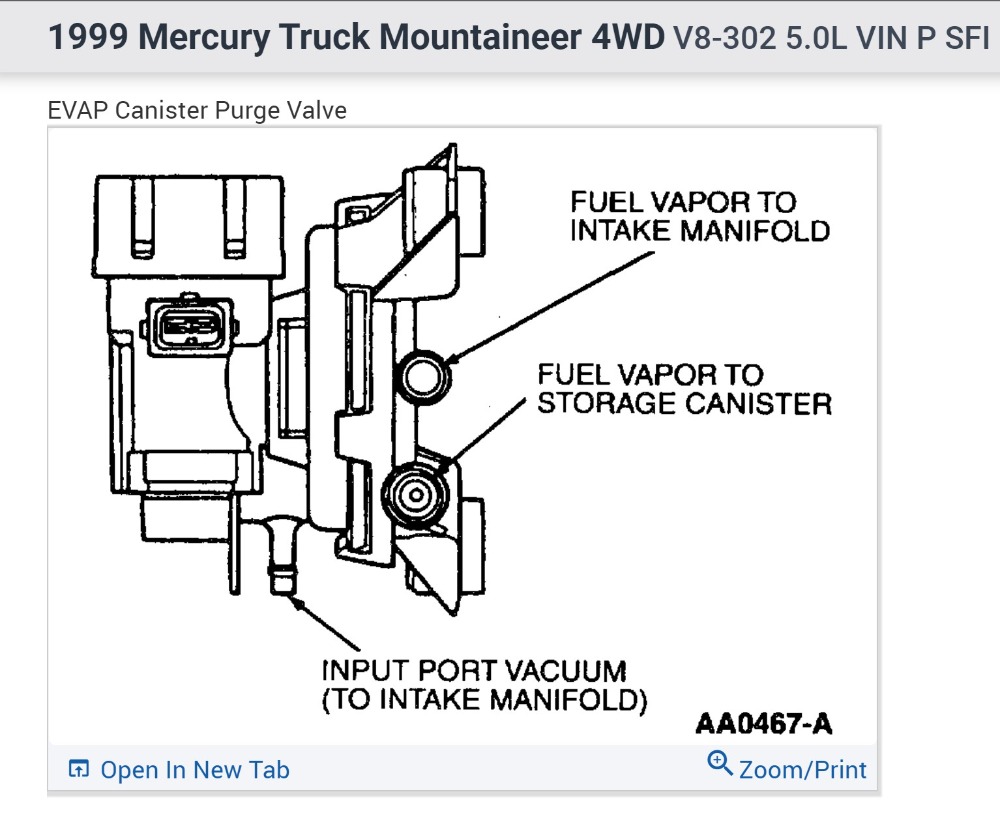 1999 Mercury Truck Mountaineer 4WD V8-302 5.0L VIN P SFI

EVAP Canister Purge Valve

FUEL VAPOR TO INTAKE MANIFOLD

FUEL VAPOR TO STORAGE CANISTER

INPUT PORT VACUUM (TO INTAKE MANIFOLD)

AA0467-A

Open In New Tab

Zoom/Print