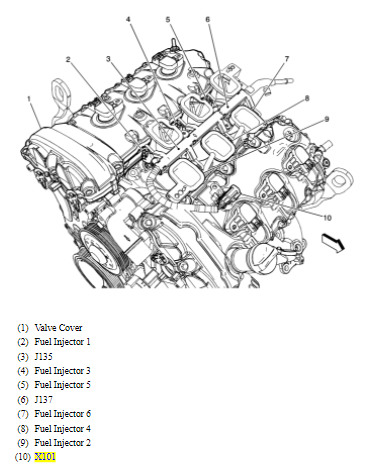 4 5 6
2 3 7
1 8
9
10

(1) Valve Cover
(2) Fuel Injector 1
(3) J135
(4) Fuel Injector 3
(5) Fuel Injector 5
(6) J137
(7) Fuel Injector 6
(8) Fuel Injector 4
(9) Fuel Injector 2
(10) X101