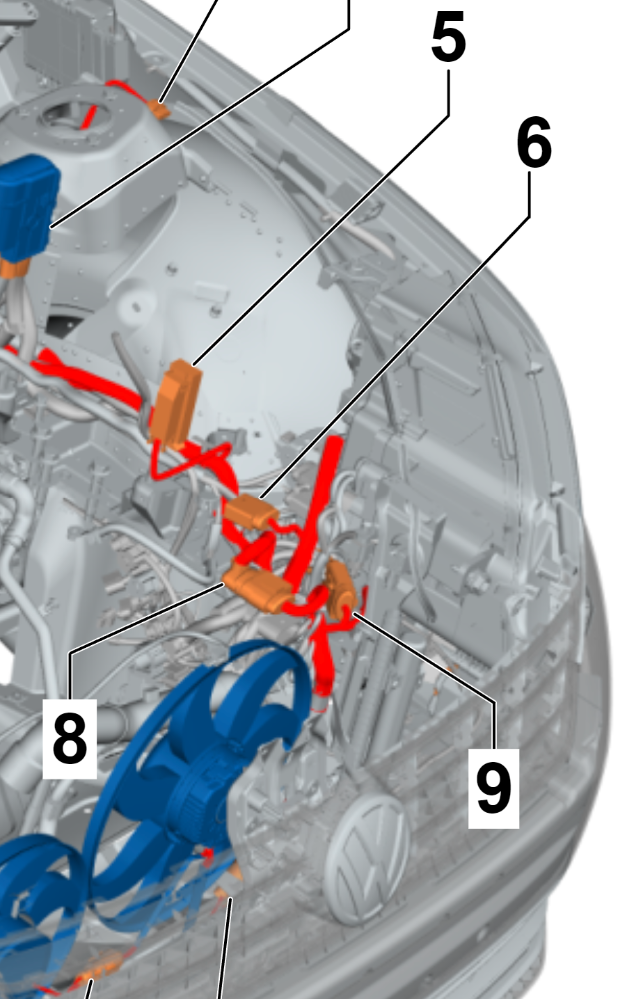 5
6
8
9