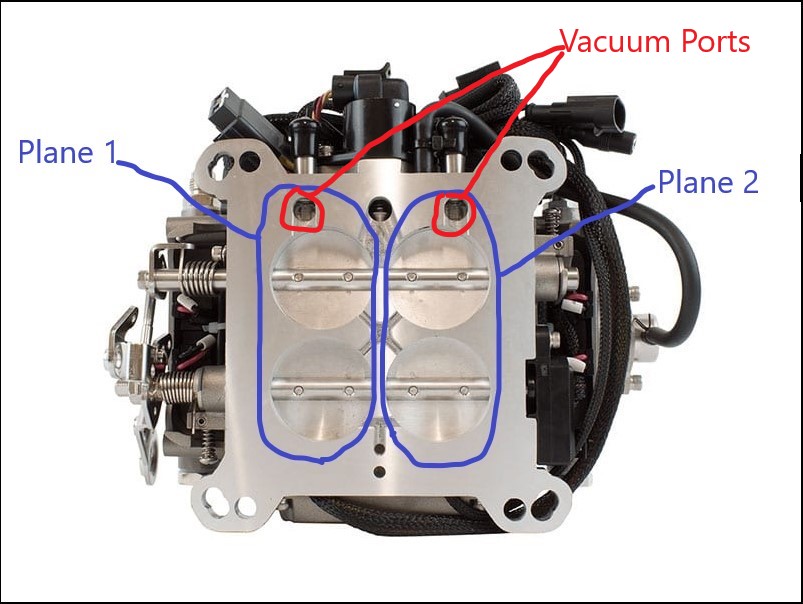 Vacuum Ports

Plane 1

Plane 2