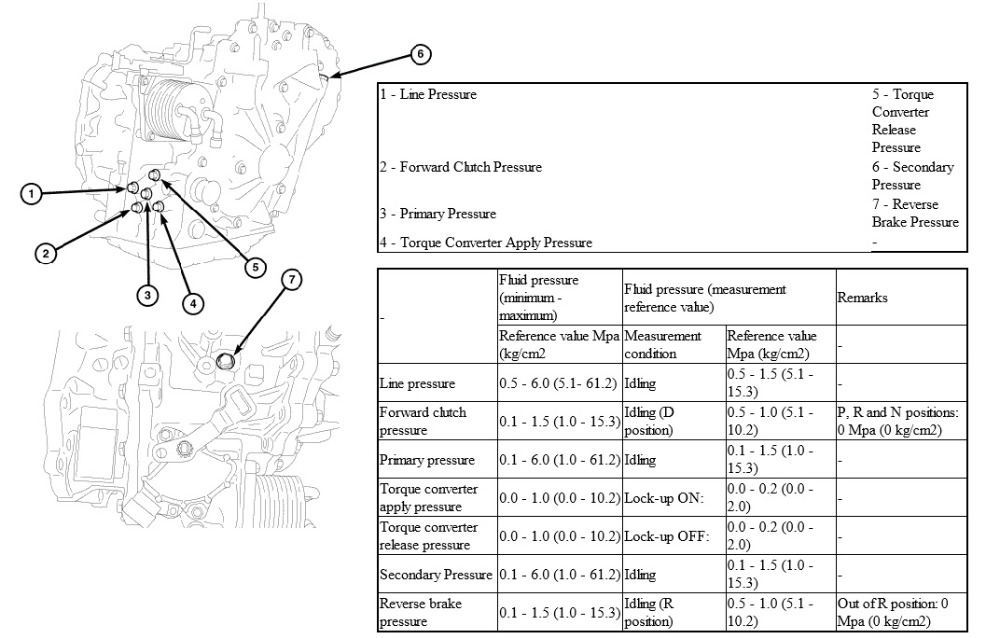 6

1

2

3

4

5

7

| 1 - Line Pressure | 5 - Torque Converter Release Pressure |
|---|---|
| 2 - Forward Clutch Pressure | 6 - Secondary Pressure |
| 3 - Primary Pressure | 7 - Reverse Brake Pressure |
| 4 - Torque Converter Apply Pressure | - |

| - | Fluid pressure (minimum - maximum) | Fluid pressure (measurement reference value) | | Remarks |
|---|---|---|---|---|
| | Reference value Mpa (kg/cm2 | Measurement condition | Reference value Mpa (kg/cm2) | - |
| Line pressure | 0.5 - 6.0 (5.1- 61.2) | Idling | 0.5 - 1.5 (5.1 - 15.3) | - |
| Forward clutch pressure | 0.1 - 1.5 (1.0 - 15.3) | Idling (D position) | 0.5 - 1.0 (5.1 - 10.2) | P, R and N positions: 0 Mpa (0 kg/cm2) |
| Primary pressure | 0.1 - 6.0 (1.0 - 61.2) | Idling | 0.1 - 1.5 (1.0 - 15.3) | - |
| Torque converter apply pressure | 0.0 - 1.0 (0.0 - 10.2) | Lock-up ON: | 0.0 - 0.2 (0.0 - 2.0) | - |
| Torque converter release pressure | 0.0 - 1.0 (0.0 - 10.2) | Lock-up OFF: | 0.0 - 0.2 (0.0 - 2.0) | - |
| Secondary Pressure | 0.1 - 6.0 (1.0 - 61.2) | Idling | 0.1 - 1.5 (1.0 - 15.3) | - |
| Reverse brake pressure | 0.1 - 1.5 (1.0 - 15.3) | Idling (R position) | 0.5 - 1.0 (5.1 - 10.2) | Out of R position: 0 Mpa (0 kg/cm2) |