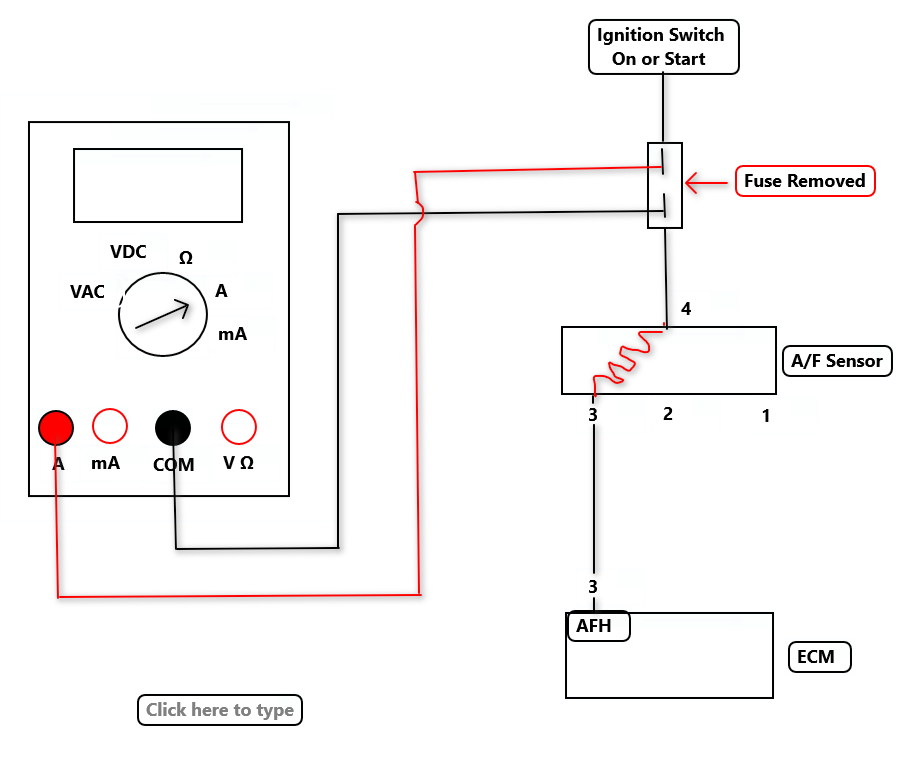 Ignition Switch
On or Start

Fuse Removed

VDC
Ω
VAC
A
mA

A
mA
COM
V Ω

4
A/F Sensor
3
2
1

3
AFH
ECM

Click here to type