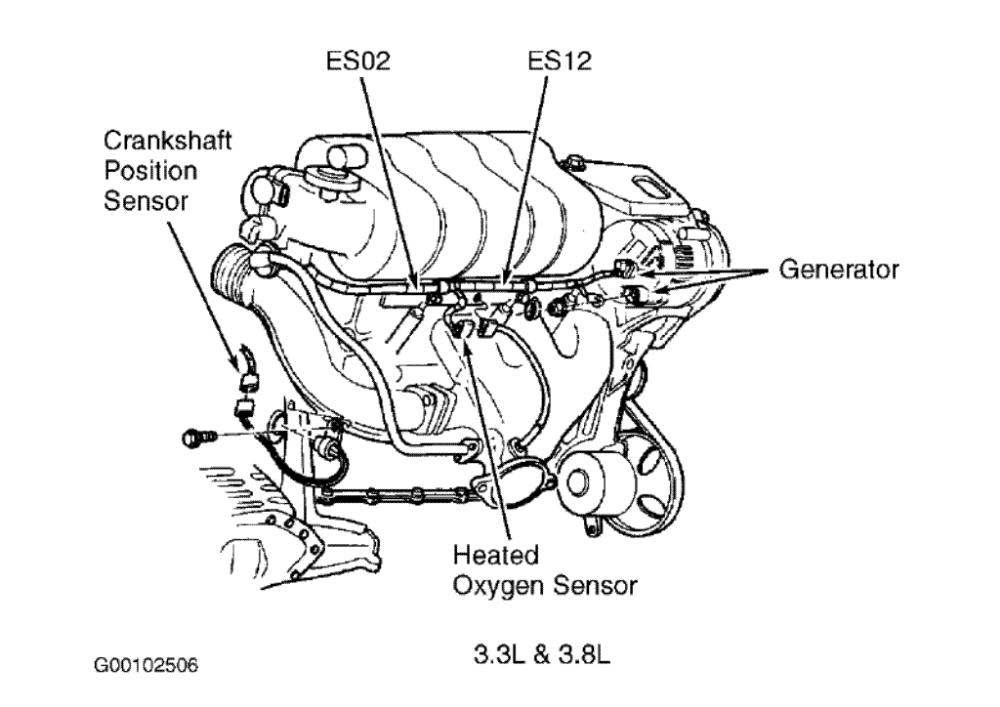 ES02

ES12

Crankshaft Position Sensor

Generator

Heated Oxygen Sensor

G00102506

3.3L & 3.8L