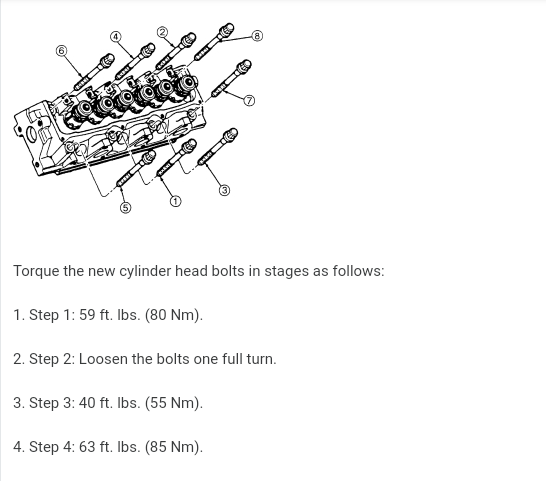 6
4
2
8
7
5
1
3

Torque the new cylinder head bolts in stages as follows:

1. Step 1: 59 ft. lbs. (80 Nm).

2. Step 2: Loosen the bolts one full turn.

3. Step 3: 40 ft. lbs. (55 Nm).

4. Step 4: 63 ft. lbs. (85 Nm).