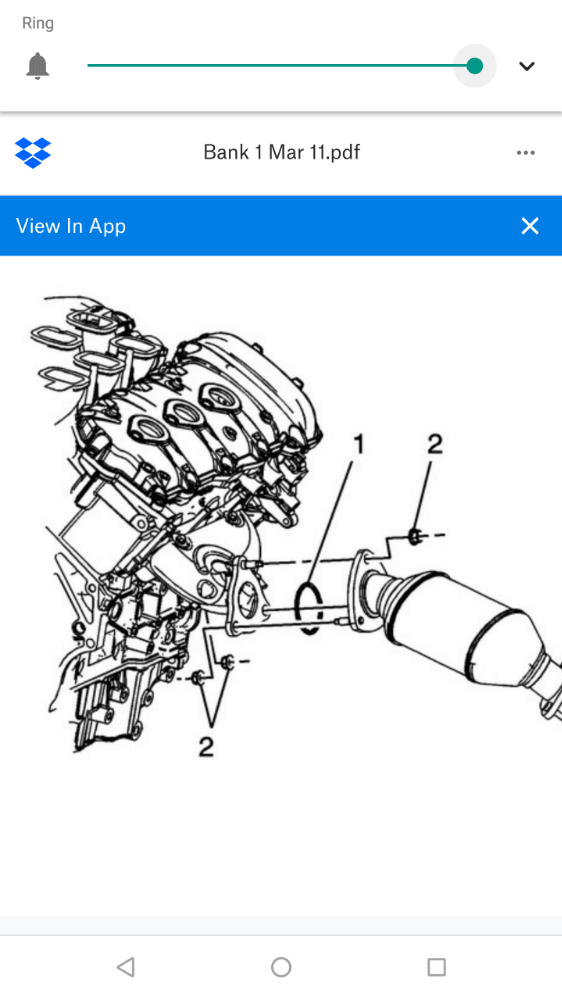 Ring

Bank 1 Mar 11.pdf

View In App

1

2

2