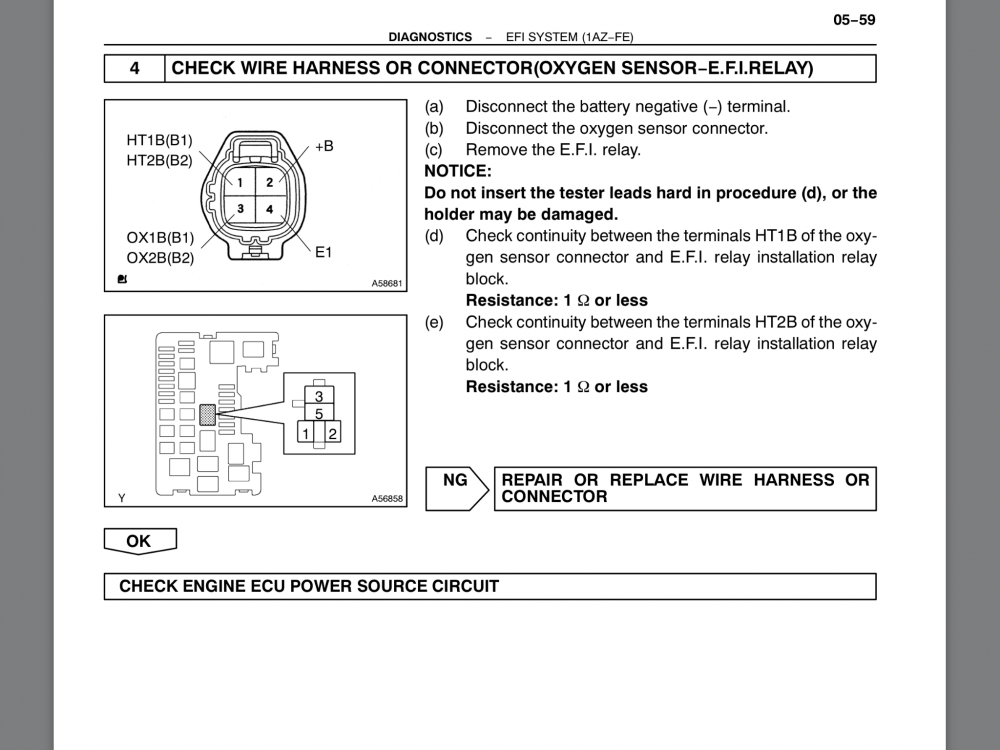 05–59

DIAGNOSTICS – EFI SYSTEM (1AZ–FE)

4 CHECK WIRE HARNESS OR CONNECTOR(OXYGEN SENSOR–E.F.I.RELAY)

HT1B(B1)
HT2B(B2)
+B
1 2
3 4
OX1B(B1)
OX2B(B2)
E1
A58681

3
5
1 2
Y
A56858

(a) Disconnect the battery negative (–) terminal.
(b) Disconnect the oxygen sensor connector.
(c) Remove the E.F.I. relay.
NOTICE:
Do not insert the tester leads hard in procedure (d), or the holder may be damaged.
(d) Check continuity between the terminals HT1B of the oxygen sensor connector and E.F.I. relay installation relay block.
Resistance: 1 $\Omega$ or less
(e) Check continuity between the terminals HT2B of the oxygen sensor connector and E.F.I. relay installation relay block.
Resistance: 1 $\Omega$ or less

NG REPAIR OR REPLACE WIRE HARNESS OR CONNECTOR

OK

CHECK ENGINE ECU POWER SOURCE CIRCUIT