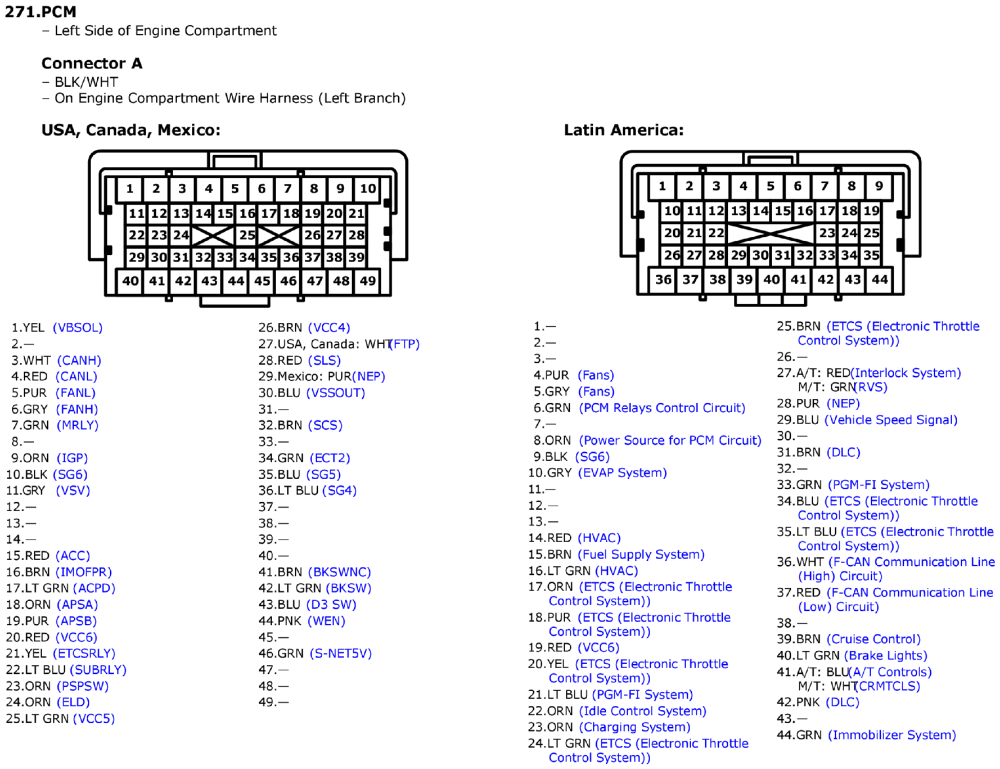 271.PCM
– Left Side of Engine Compartment

Connector A
– BLK/WHT
– On Engine Compartment Wire Harness (Left Branch)

USA, Canada, Mexico:

1 2 3 4 5 6 7 8 9 10
11 12 13 14 15 16 17 18 19 20 21
22 23 24 25 26 27 28
29 30 31 32 33 34 35 36 37 38 39
40 41 42 43 44 45 46 47 48 49

1.YEL (VBSOL)
2.—
3.WHT (CANH)
4.RED (CANL)
5.PUR (FANL)
6.GRY (FANH)
7.GRN (MRLY)
8.—
9.ORN (IGP)
10.BLK (SG6)
11.GRY (VSV)
12.—
13.—
14.—
15.RED (ACC)
16.BRN (IMOFPR)
17.LT GRN (ACPD)
18.ORN (APSA)
19.PUR (APSB)
20.RED (VCC6)
21.YEL (ETCSRLY)
22.LT BLU (SUBRLY)
23.ORN (PSPSW)
24.ORN (ELD)
25.LT GRN (VCC5)

26.BRN (VCC4)
27.USA, Canada: WHT(FTP)
28.RED (SLS)
29.Mexico: PUR(NEP)
30.BLU (VSSOUT)
31.—
32.BRN (SCS)
33.—
34.GRN (ECT2)
35.BLU (SG5)
36.LT BLU (SG4)
37.—
38.—
39.—
40.—
41.BRN (BKSWNC)
42.LT GRN (BKSW)
43.BLU (D3 SW)
44.PNK (WEN)
45.—
46.GRN (S-NET5V)
47.—
48.—
49.—

Latin America:

1 2 3 4 5 6 7 8 9
10 11 12 13 14 15 16 17 18 19
20 21 22 23 24 25
26 27 28 29 30 31 32 33 34 35
36 37 38 39 40 41 42 43 44

1.—
2.—
3.—
4.PUR (Fans)
5.GRY (Fans)
6.GRN (PCM Relays Control Circuit)
7.—
8.ORN (Power Source for PCM Circuit)
9.BLK (SG6)
10.GRY (EVAP System)
11.—
12.—
13.—
14.RED (HVAC)
15.BRN (Fuel Supply System)
16.LT GRN (HVAC)
17.ORN (ETCS (Electronic Throttle Control System))
18.PUR (ETCS (Electronic Throttle Control System))
19.RED (VCC6)
20.YEL (ETCS (Electronic Throttle Control System))
21.LT BLU (PGM-FI System)
22.ORN (Idle Control System)
23.ORN (Charging System)
24.LT GRN (ETCS (Electronic Throttle Control System))

25.BRN (ETCS (Electronic Throttle Control System))
26.—
27.A/T: RED(Interlock System)
M/T: GRN(RVS)
28.PUR (NEP)
29.BLU (Vehicle Speed Signal)
30.—
31.BRN (DLC)
32.—
33.GRN (PGM-FI System)
34.BLU (ETCS (Electronic Throttle Control System))
35.LT BLU (ETCS (Electronic Throttle Control System))
36.WHT (F-CAN Communication Line (High) Circuit)
37.RED (F-CAN Communication Line (Low) Circuit)
38.—
39.BRN (Cruise Control)
40.LT GRN (Brake Lights)
41.A/T: BLU(A/T Controls)
M/T: WHT(CRMTCLS)
42.PNK (DLC)
43.—
44.GRN (Immobilizer System)